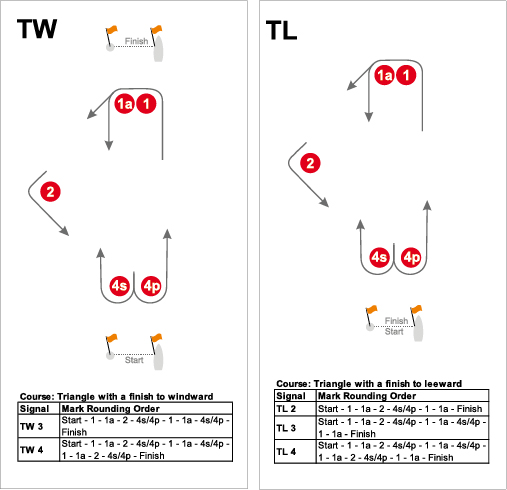 TW

Finish

1a 1

2

4s 4p

Start

Course: Triangle with a finish to windward

| Signal | Mark Rounding Order |
|---|---|
| TW 3 | Start - 1 - 1a - 2 - 4s/4p - 1 - 1a - 4s/4p - Finish |
| TW 4 | Start - 1 - 1a - 2 - 4s/4p - 1 - 1a - 4s/4p - 1 - 1a - 2 - 4s/4p - Finish |

TL

1a 1

2

4s 4p

Finish
Start

Course: Triangle with a finish to leeward

| Signal | Mark Rounding Order |
|---|---|
| TL 2 | Start - 1 - 1a - 2 - 4s/4p - 1 - 1a - Finish |
| TL 3 | Start - 1 - 1a - 2 - 4s/4p - 1 - 1a - 4s/4p - 1 - 1a - Finish |
| TL 4 | Start - 1 - 1a - 2 - 4s/4p - 1 - 1a - 4s/4p - 1 - 1a - 2 - 4s/4p - 1 - 1a - Finish |